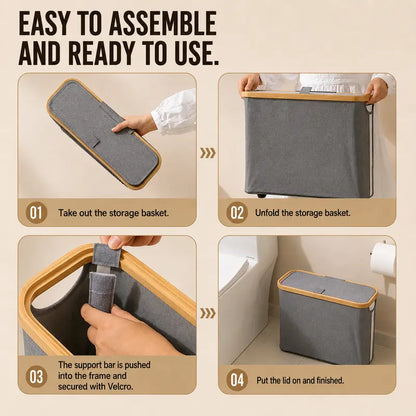 EASY TO ASSEMBLE AND READY TO USE.

01 Take out the storage basket.

02 Unfold the storage basket.

03 The support bar is pushed into the frame and secured with Velcro.

04 Put the lid on and finished.