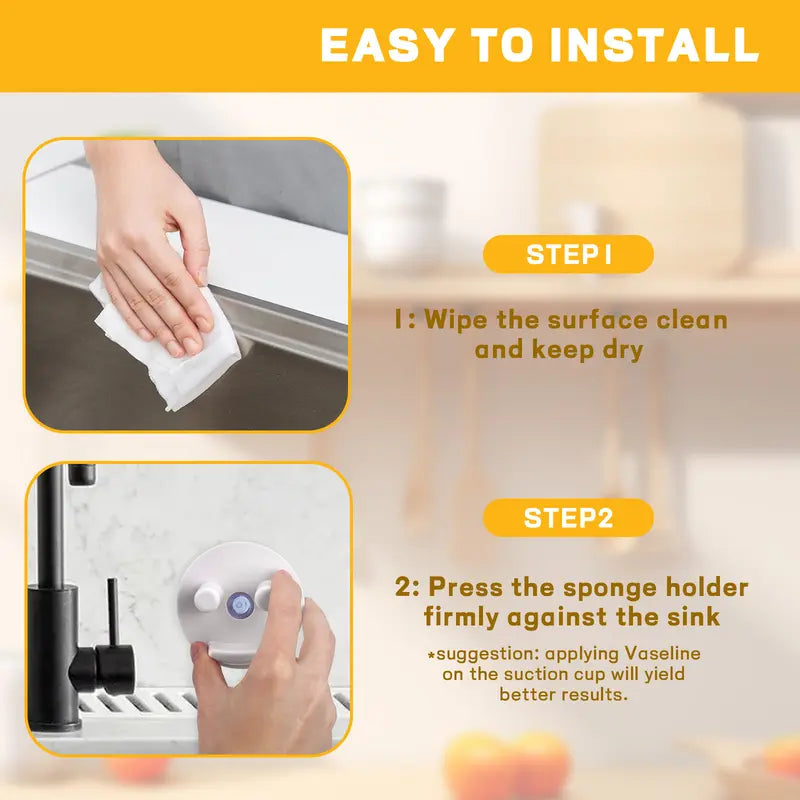 EASY TO INSTALL

STEP1

1: Wipe the surface clean and keep dry

STEP2

2: Press the sponge holder firmly against the sink

*suggestion: applying Vaseline on the suction cup will yield better results.